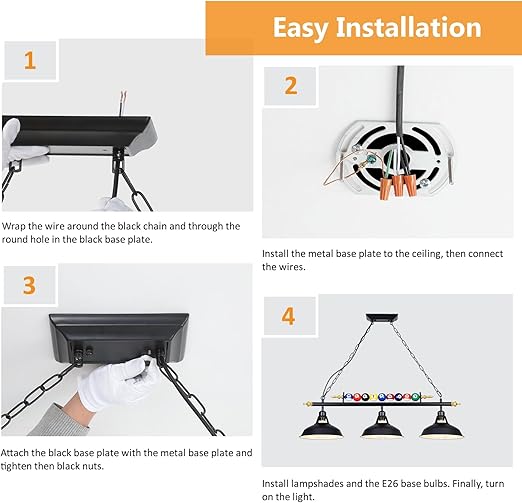 Easy Installation

1

Wrap the wire around the black chain and through the round hole in the black base plate.

2

Install the metal base plate to the ceiling, then connect the wires.

3

Attach the black base plate with the metal base plate and tighten then black nuts.

4

Install lampshades and the E26 base bulbs. Finally, turn on the light.