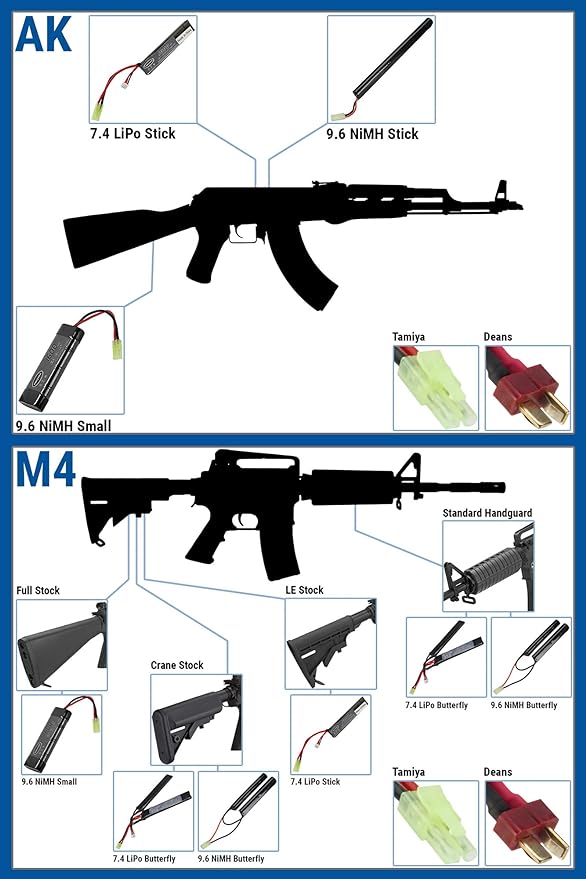 AK

7.4 LiPo Stick

9.6 NiMH Stick

9.6 NiMH Small

Tamiya

Deans

M4

Standard Handguard

Full Stock

LE Stock

Crane Stock

7.4 LiPo Butterfly

9.6 NiMH Butterfly

9.6 NiMH Small

7.4 LiPo Stick

7.4 LiPo Butterfly

9.6 NiMH Butterfly

Tamiya

Deans