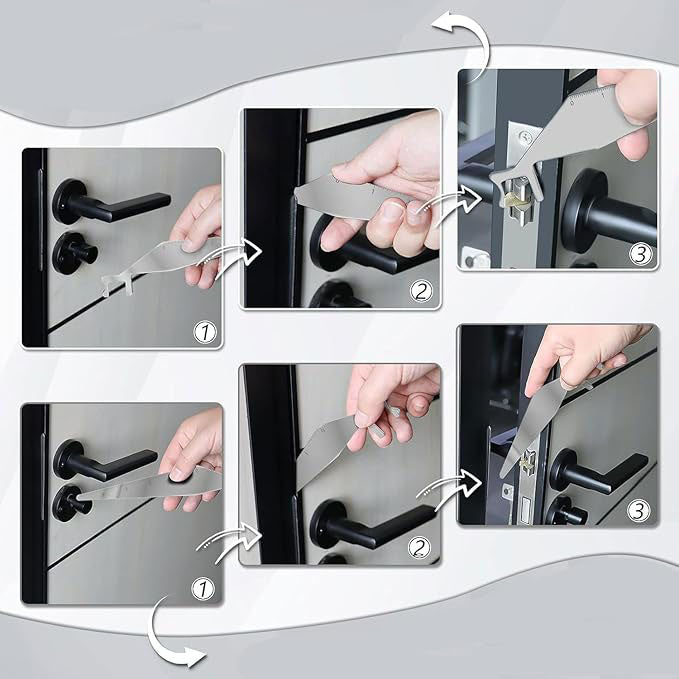 ①
②
③
①
②
③